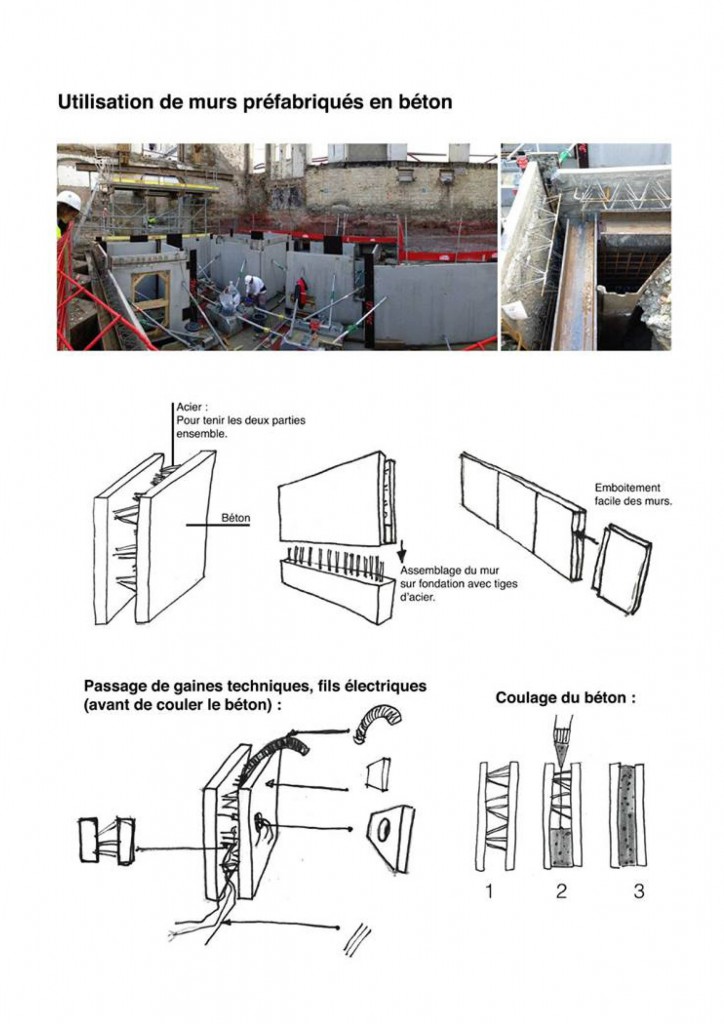 Utilisation de murs préfabriqués en béton

Acier :
Pour tenir les deux parties ensemble.

Béton

Assemblage du mur sur fondation avec tiges d'acier.

Emboitement facile des murs.

Passage de gaines techniques, fils électriques (avant de couler le béton) :

Coulage du béton :

1 2 3