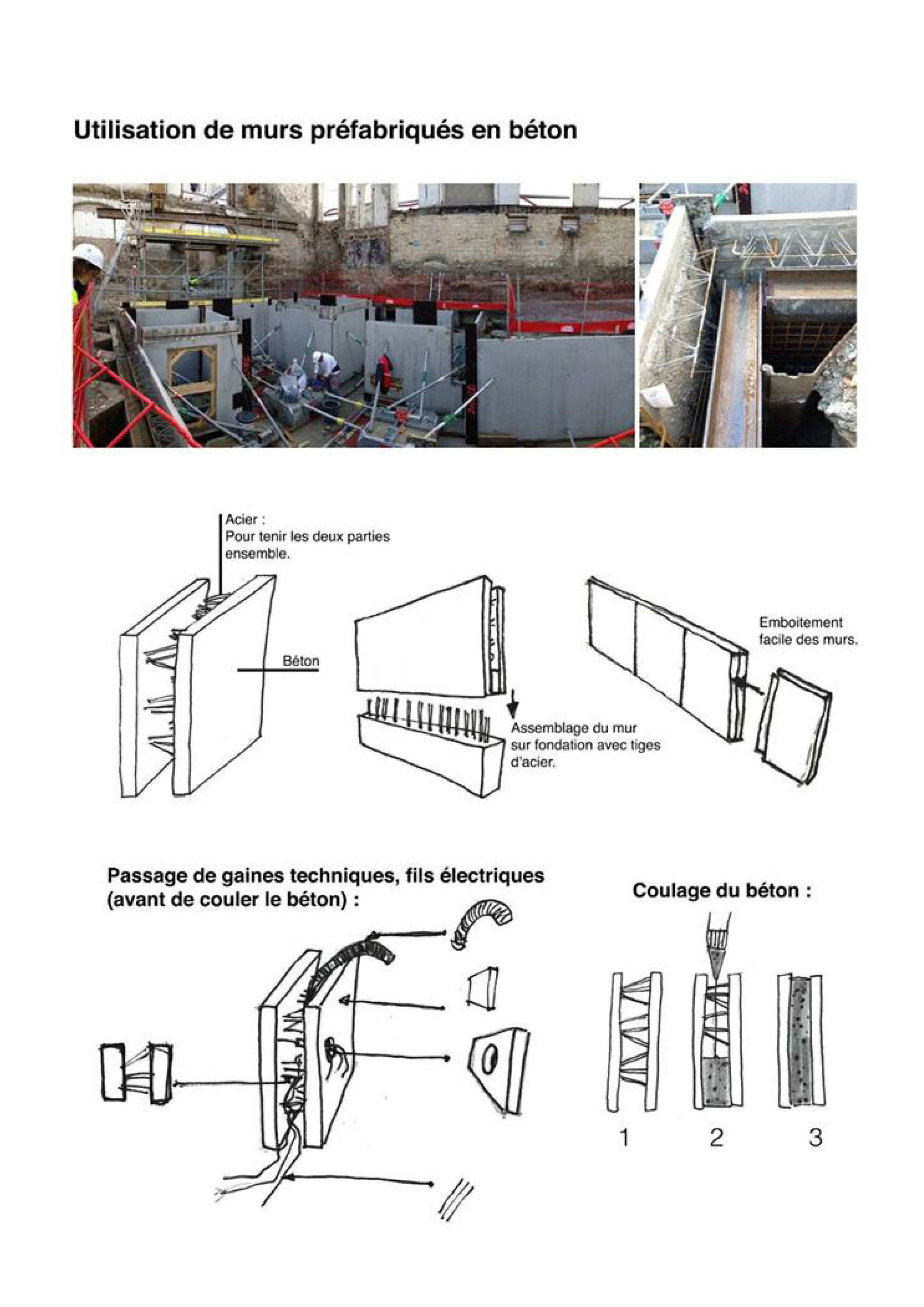 Utilisation de murs préfabriqués en béton

Acier :
Pour tenir les deux parties ensemble.

Béton

Assemblage du mur sur fondation avec tiges d'acier.

Emboitement facile des murs.

Passage de gaines techniques, fils électriques (avant de couler le béton) :

Coulage du béton :

1 2 3